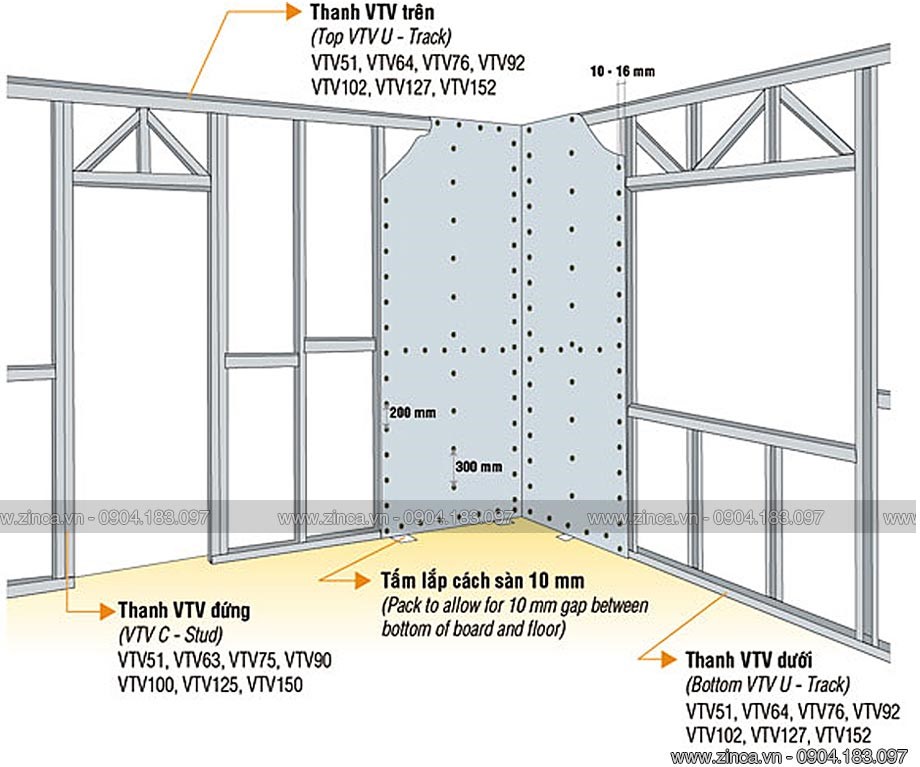 Thanh VTV trên
(Top VTV U - Track)
VTV51, VTV64, VTV76, VTV92
VTV102, VTV127, VTV152

10 - 16 mm

200 mm

300 mm

www.zinca.vn - 0904.183.097 www.zinca.vn - 0904.183.097 www.zinca.vn - 0904.183.097 www

Tấm lắp cách sàn 10 mm
(Pack to allow for 10 mm gap between bottom of board and floor)

Thanh VTV đứng
(VTV C - Stud)
VTV51, VTV63, VTV75, VTV90
VTV100, VTV125, VTV150

Thanh VTV dưới
(Bottom VTV U - Track)
VTV51, VTV64, VTV76, VTV92
VTV102, VTV127, VTV152

www.zinca.vn - 0904.183.097