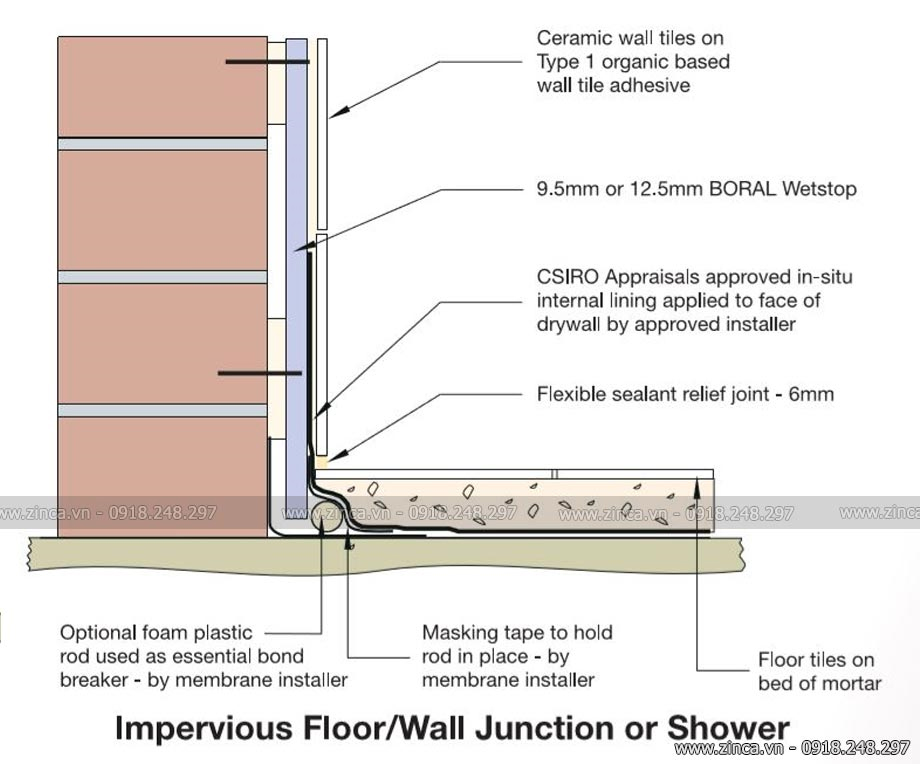 Ceramic wall tiles on Type 1 organic based wall tile adhesive

9.5mm or 12.5mm BORAL Wetstop

CSIRO Appraisals approved in-situ internal lining applied to face of drywall by approved installer

Flexible sealant relief joint - 6mm

www.zinca.vn - 0918.248.297 www.zinca.vn - 0918.248.297 www.zinca.vn - 0918.248.297 www.zinca

Optional foam plastic rod used as essential bond breaker - by membrane installer

Masking tape to hold rod in place - by membrane installer

Floor tiles on bed of mortar

Impervious Floor/Wall Junction or Shower

www.zinca.vn - 0918.248.297